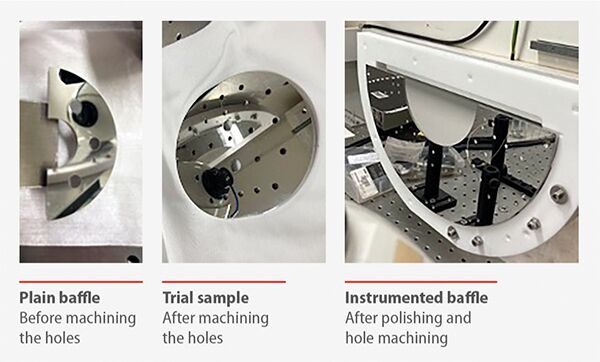 Plain baffle
Before machining the holes

Trial sample
After machining the holes

Instrumented baffle
After polishing and hole machining