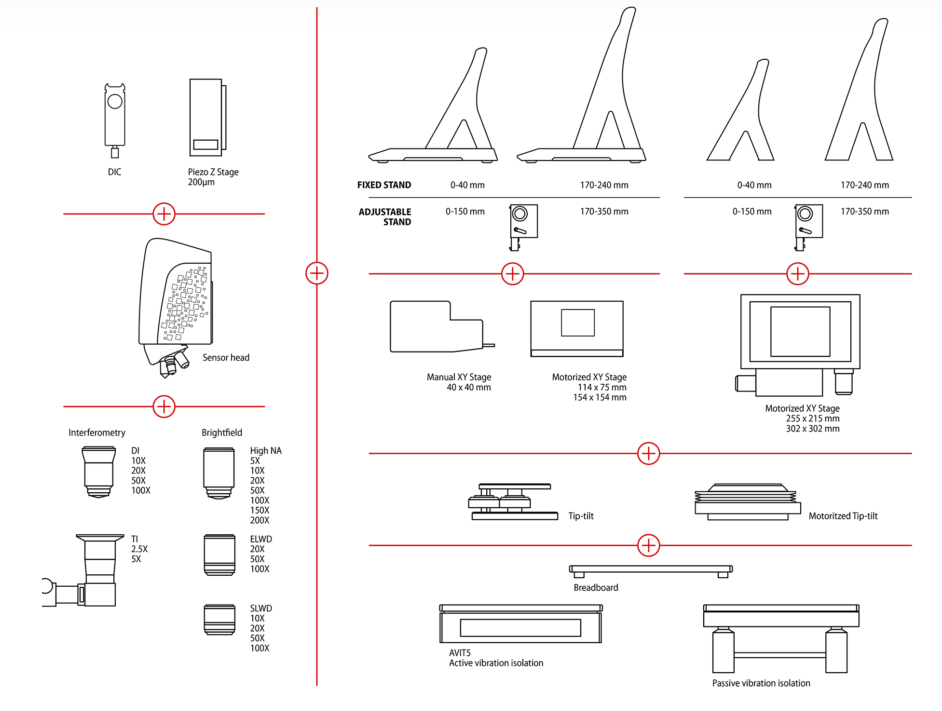 DIC

Piezo Z Stage
200μm

Sensor head

Interferometry

DI
10X
20X
50X
100X

TI
2.5X
5X

Brightfield

High NA
5X
10X
20X
50X
100X
150X
200X

ELWD
20X
50X
100X

SLWD
10X
20X
50X
100X

FIXED STAND 0-40 mm 170-240 mm 0-40 mm 170-240 mm

ADJUSTABLE STAND 0-150 mm 170-350 mm 0-150 mm 170-350 mm

Manual XY Stage
40 x 40 mm

Motorized XY Stage
114 x 75 mm
154 x 154 mm

Motorized XY Stage
255 x 215 mm
302 x 302 mm

Tip-tilt

Motoritzed Tip-tilt

Breadboard

AVIT5
Active vibration isolation

Passive vibration isolation